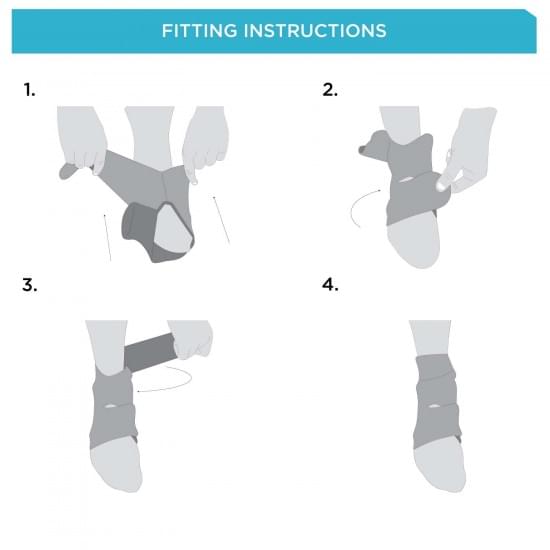 FITTING INSTRUCTIONS

1.

2.

3.

4.